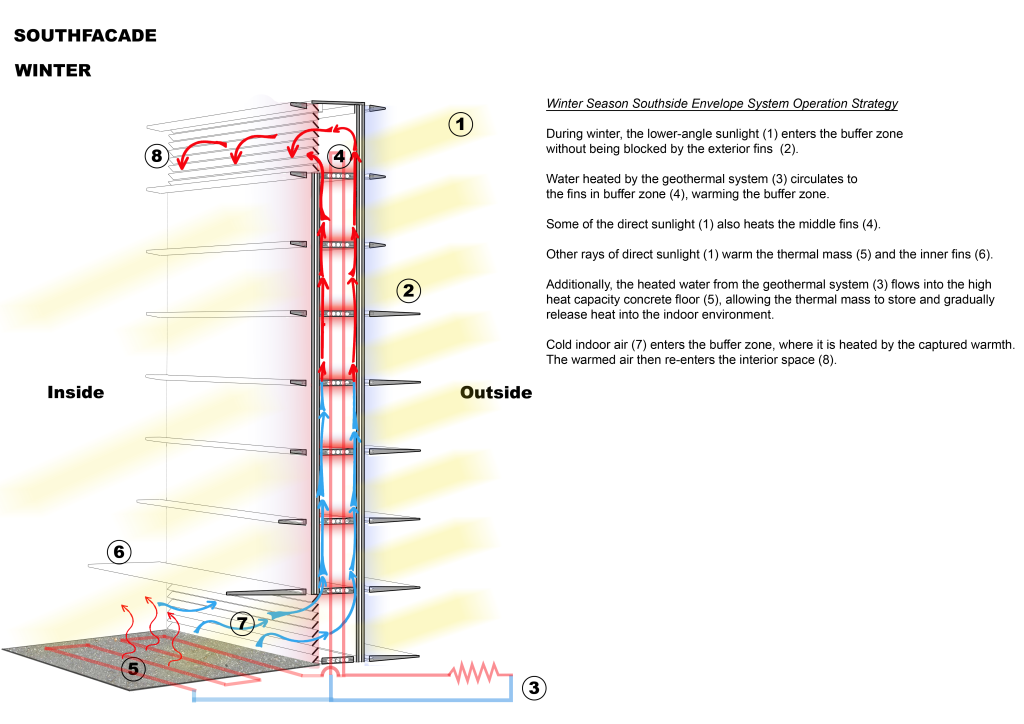 SOUTHFACADE

WINTER

Winter Season Southside Envelope System Operation Strategy

During winter, the lower-angle sunlight (1) enters the buffer zone without being blocked by the exterior fins (2).

Water heated by the geothermal system (3) circulates to the fins in buffer zone (4), warming the buffer zone.

Some of the direct sunlight (1) also heats the middle fins (4).

Other rays of direct sunlight (1) warm the thermal mass (5) and the inner fins (6).

Additionally, the heated water from the geothermal system (3) flows into the high heat capacity concrete floor (5), allowing the thermal mass to store and gradually release heat into the indoor environment.

Cold indoor air (7) enters the buffer zone, where it is heated by the captured warmth. The warmed air then re-enters the interior space (8).

1

8

4

2

Inside

Outside

6

7

5

3