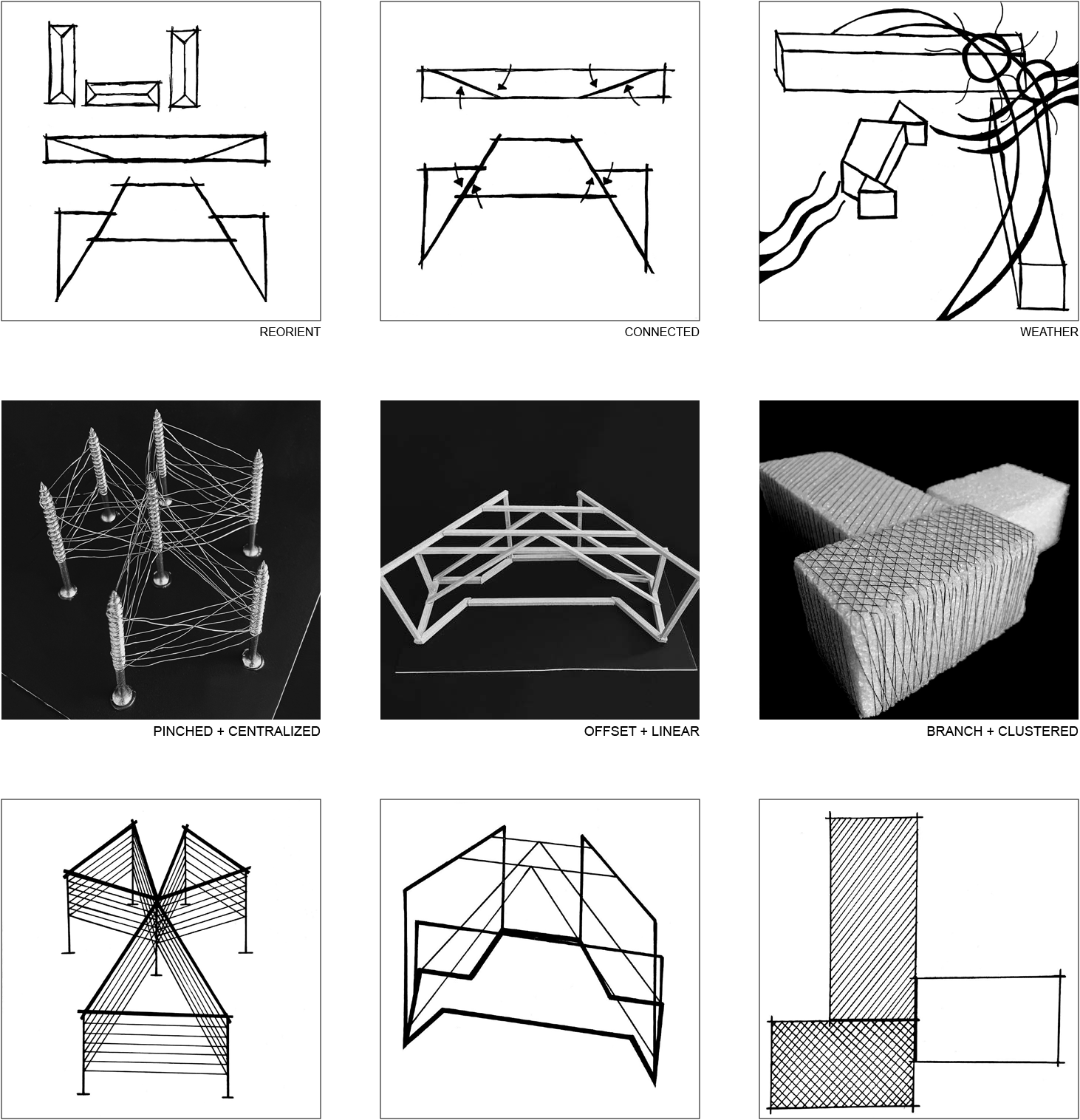 REORIENT

CONNECTED

WEATHER

PINCHED + CENTRALIZED

OFFSET + LINEAR

BRANCH + CLUSTERED