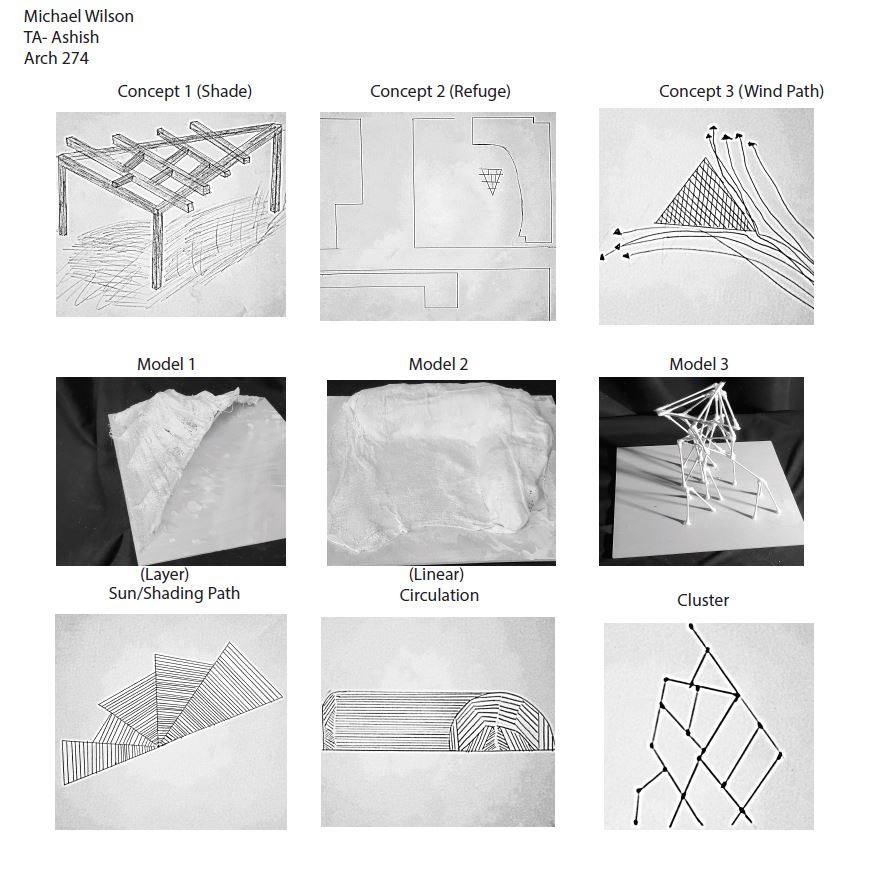 Michael Wilson
TA- Ashish
Arch 274

Concept 1 (Shade)

Concept 2 (Refuge)

Concept 3 (Wind Path)

Model 1

Model 2

Model 3

(Layer)
Sun/Shading Path

(Linear)
Circulation

Cluster